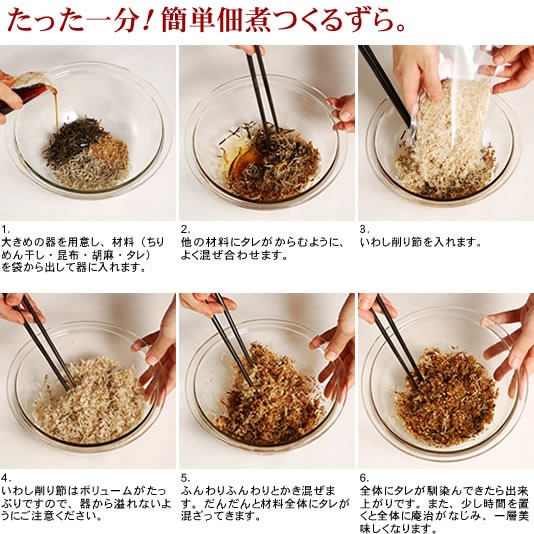 たった一分！簡単佃煮つくるずら。

1.
大きめの器を用意し、材料（ちりめん干し・昆布・胡麻・タレ）を袋から出して器に入れます。

2.
他の材料にタレがからむように、よく混ぜ合わせます。

3.
いわし削り節を入れます。

4.
いわし削り節はボリュームがたっぷりですので、器から溢れないようにご注意ください。

5.
ふんわりふんわりとかき混ぜます。だんだんと材料全体にタレが混ざってきます。

6.
全体にタレが馴染んできたら出来上がりです。また、少し時間を置くと全体に庵治がなじみ、一層美味しくなります。